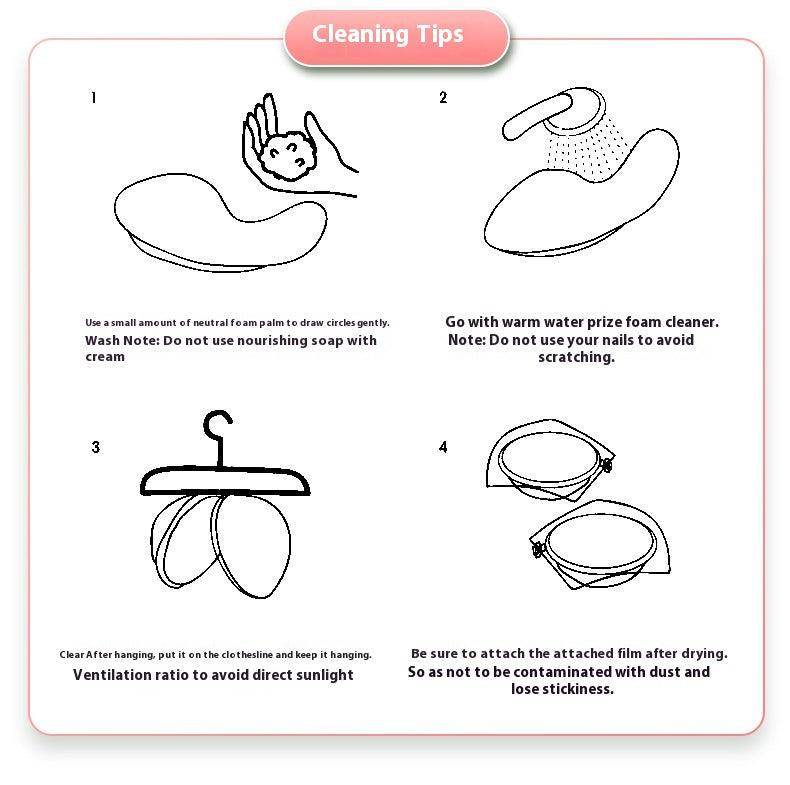 Cleaning Tips

1

Use a small amount of neutral foam palm to draw circles gently.
Wash Note: Do not use nourishing soap with cream

2

Go with warm water prize foam cleaner.
Note: Do not use your nails to avoid scratching.

3

Clear After hanging, put it on the clothesline and keep it hanging.
Ventilation ratio to avoid direct sunlight

4

Be sure to attach the attached film after drying.
So as not to be contaminated with dust and lose stickiness.