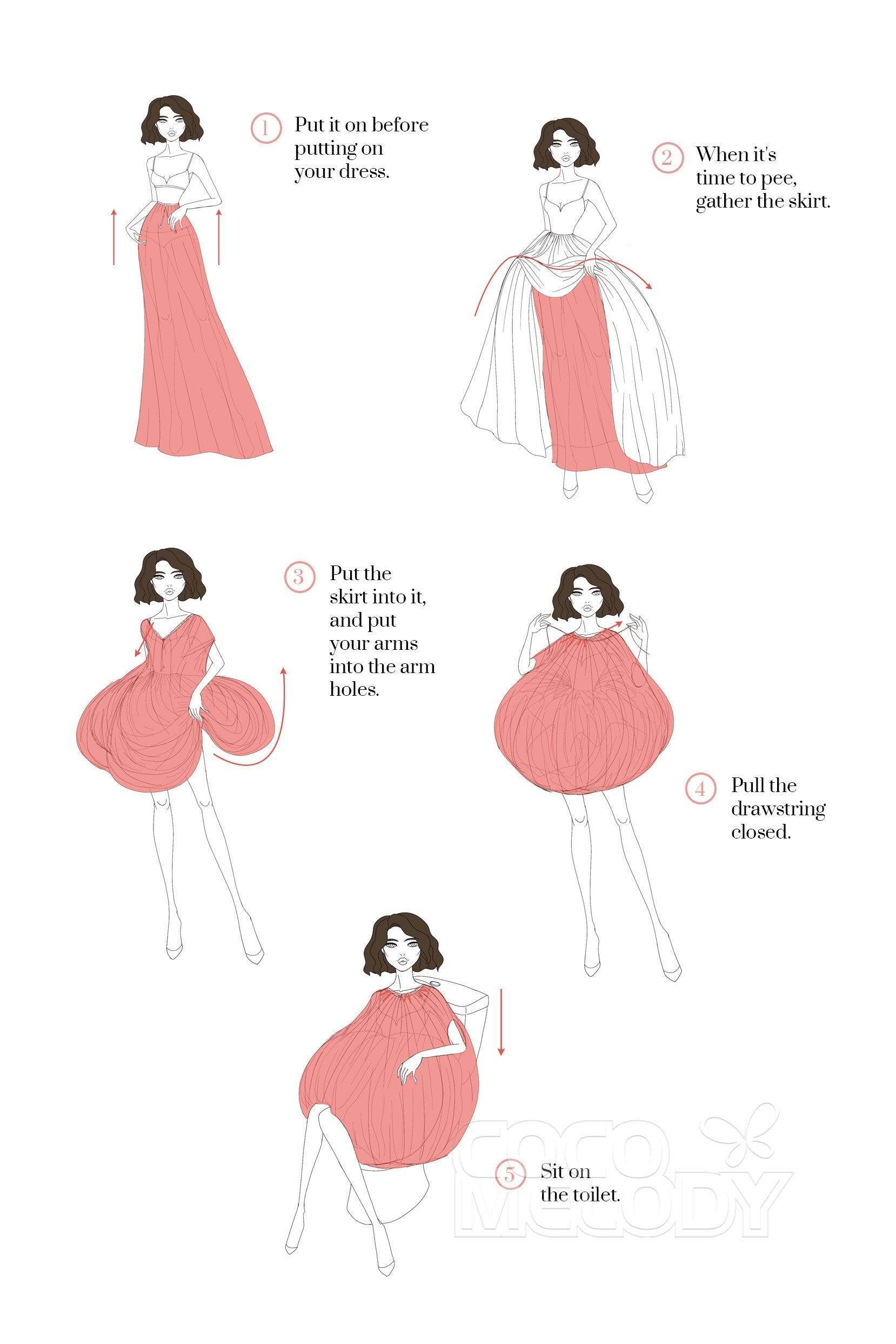 1 Put it on before putting on your dress.

2 When it's time to pee, gather the skirt.

3 Put the skirt into it, and put your arms into the arm holes.

4 Pull the drawstring closed.

5 Sit on the toilet.

COCO MELODY