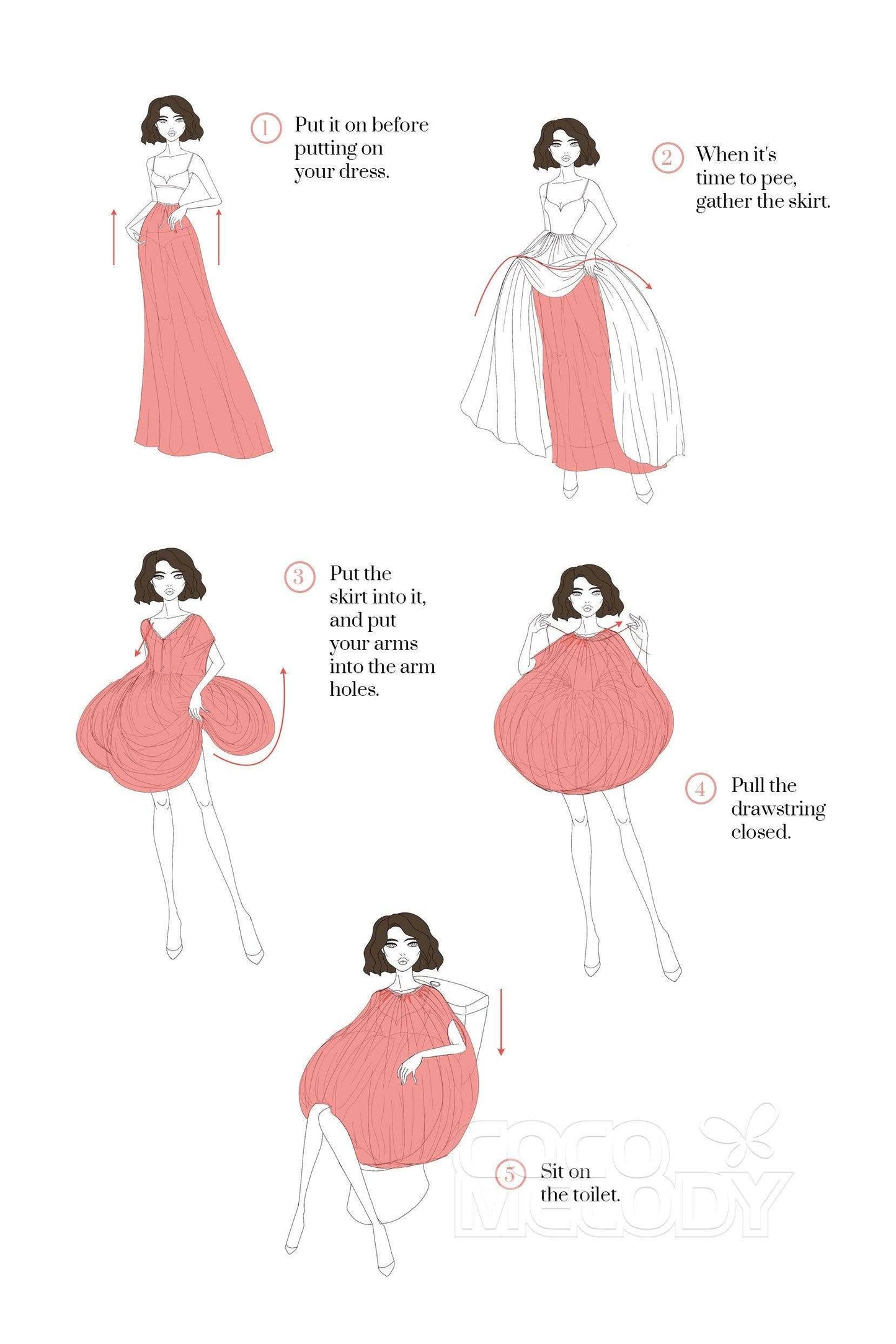 1 Put it on before putting on your dress.

2 When it's time to pee, gather the skirt.

3 Put the skirt into it, and put your arms into the arm holes.

4 Pull the drawstring closed.

5 Sit on the toilet.

COCO MELODY