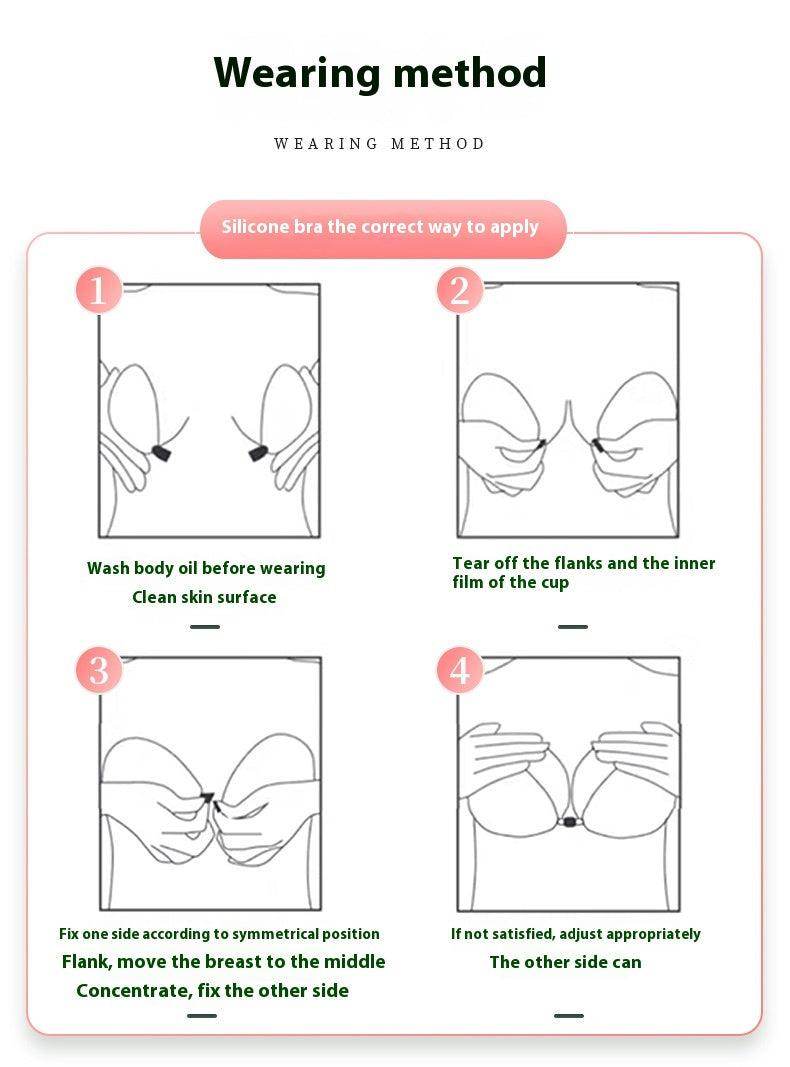 Wearing method

WEARING METHOD

Silicone bra the correct way to apply

1

Wash body oil before wearing
Clean skin surface

2

Tear off the flanks and the inner film of the cup

3

Fix one side according to symmetrical position
Flank, move the breast to the middle
Concentrate, fix the other side

4

If not satisfied, adjust appropriately
The other side can