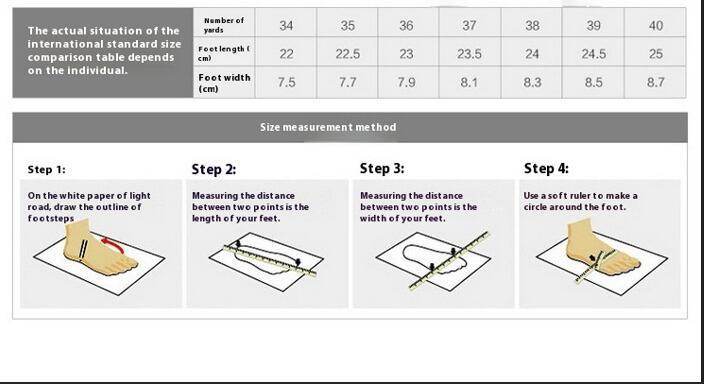 | The actual situation of the international standard size comparison table depends on the individual. | Number of yards | 34 | 35 | 36 | 37 | 38 | 39 | 40 |
|---|---|---|---|---|---|---|---|---|
| | Foot length ( cm) | 22 | 22.5 | 23 | 23.5 | 24 | 24.5 | 25 |
| | Foot width (cm) | 7.5 | 7.7 | 7.9 | 8.1 | 8.3 | 8.5 | 8.7 |

Size measurement method

Step 1:

On the white paper of light road, draw the outline of footsteps

Step 2:

Measuring the distance between two points is the length of your feet.

Step 3:

Measuring the distance between two points is the width of your feet.

Step 4:

Use a soft ruler to make a circle around the foot.